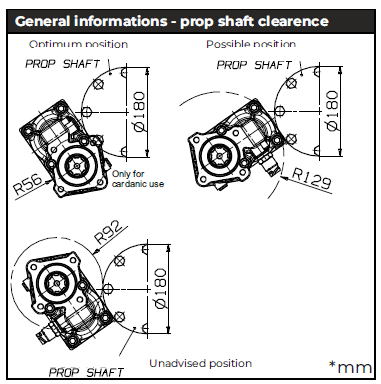 General informations - prop shaft clearence

Optimum position

PROP SHAFT

Ø180

R56

Only for cardanic use

Possible position

PROP SHAFT

Ø180

R129

R92

Ø180

PROP SHAFT

Unadvised position

*mm